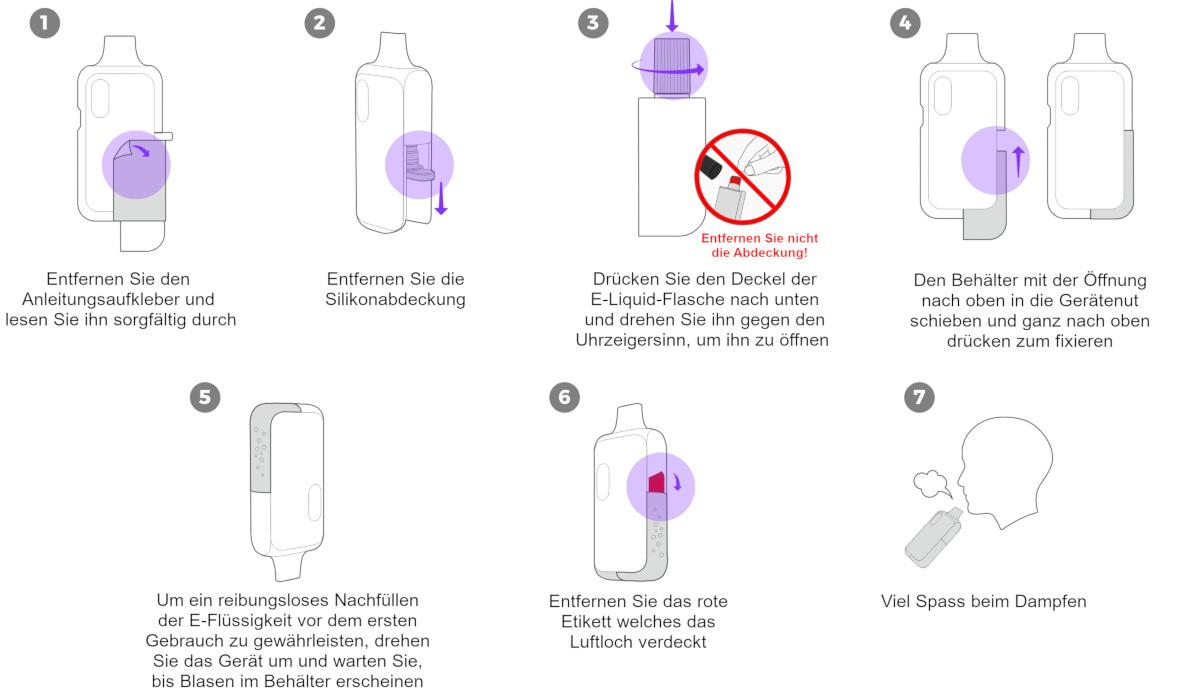 1

Entfernen Sie den Anleitungsaufkleber und lesen Sie ihn sorgfältig durch

2

Entfernen Sie die Silikonabdeckung

3

Entfernen Sie nicht die Abdeckung!

Drücken Sie den Deckel der E-Liquid-Flasche nach unten und drehen Sie ihn gegen den Uhrzeigersinn, um ihn zu öffnen

4

Den Behälter mit der Öffnung nach oben in die Gerätenut schieben und ganz nach oben drücken zum fixieren

5

Um ein reibungsloses Nachfüllen der E-Flüssigkeit vor dem ersten Gebrauch zu gewährleisten, drehen Sie das Gerät um und warten Sie, bis Blasen im Behälter erscheinen

6

Entfernen Sie das rote Etikett welches das Luftloch verdeckt

7

Viel Spass beim Dampfen