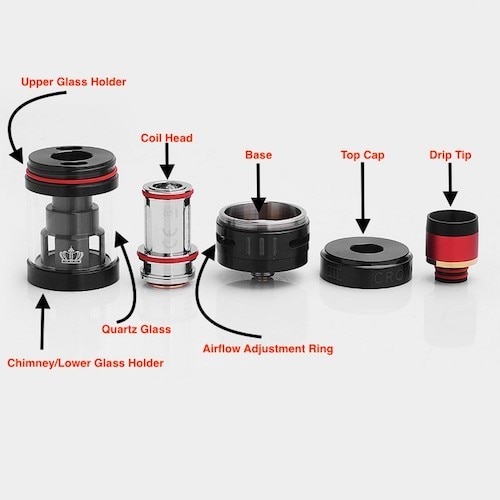 Upper Glass Holder

Coil Head

Base

Top Cap

Drip Tip

CROW

Quartz Glass

Airflow Adjustment Ring

Chimney/Lower Glass Holder