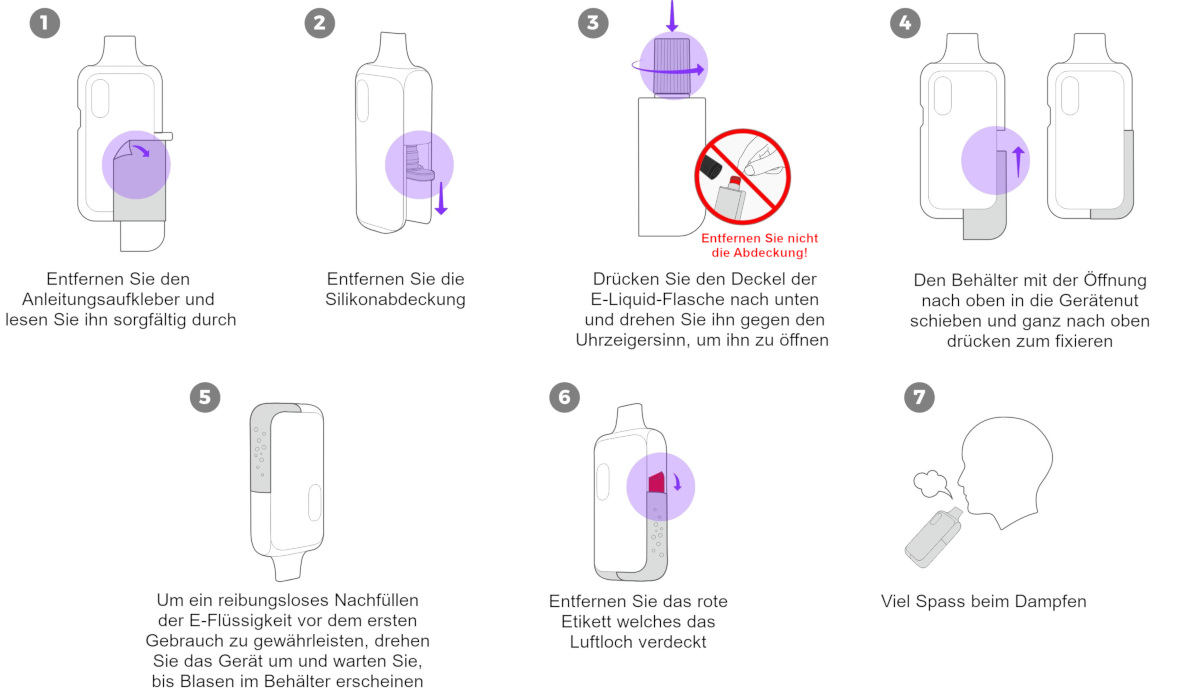 1

Entfernen Sie den Anleitungsaufkleber und lesen Sie ihn sorgfältig durch

2

Entfernen Sie die Silikonabdeckung

3

Entfernen Sie nicht die Abdeckung!

Drücken Sie den Deckel der E-Liquid-Flasche nach unten und drehen Sie ihn gegen den Uhrzeigersinn, um ihn zu öffnen

4

Den Behälter mit der Öffnung nach oben in die Gerätenut schieben und ganz nach oben drücken zum fixieren

5

Um ein reibungsloses Nachfüllen der E-Flüssigkeit vor dem ersten Gebrauch zu gewährleisten, drehen Sie das Gerät um und warten Sie, bis Blasen im Behälter erscheinen

6

Entfernen Sie das rote Etikett welches das Luftloch verdeckt

7

Viel Spass beim Dampfen